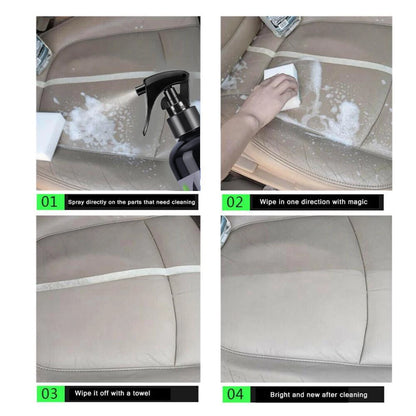 01 Spray directly on the parts that need cleaning

02 Wipe in one direction with magic

03 Wipe it off with a towel

04 Bright and new after cleaning